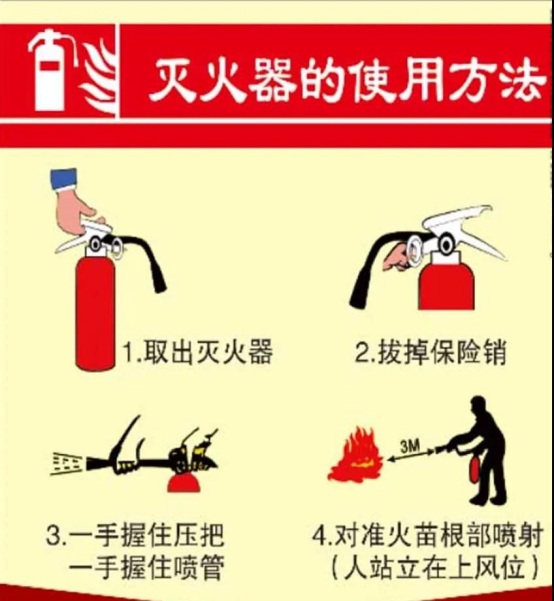 灭火器的使用方法

1.取出灭火器

2.拔掉保险销

3.一手握住压把
一手握住喷管

3M

4.对准火苗根部喷射
（人站立在上风位）