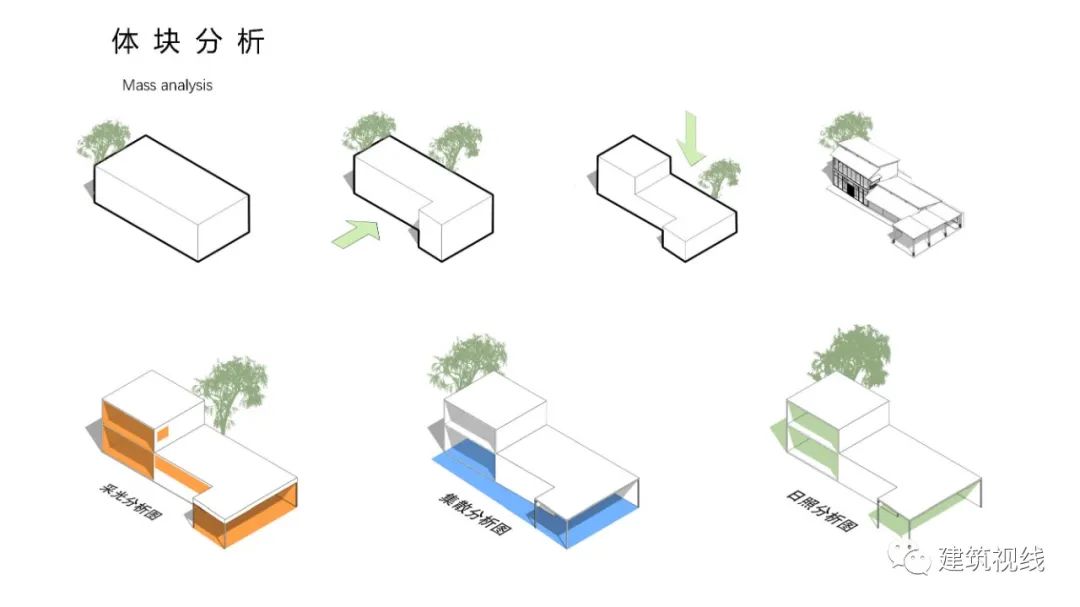 体块分析

Mass analysis

采光分析图

集散分析图

日照分析图

建筑视线